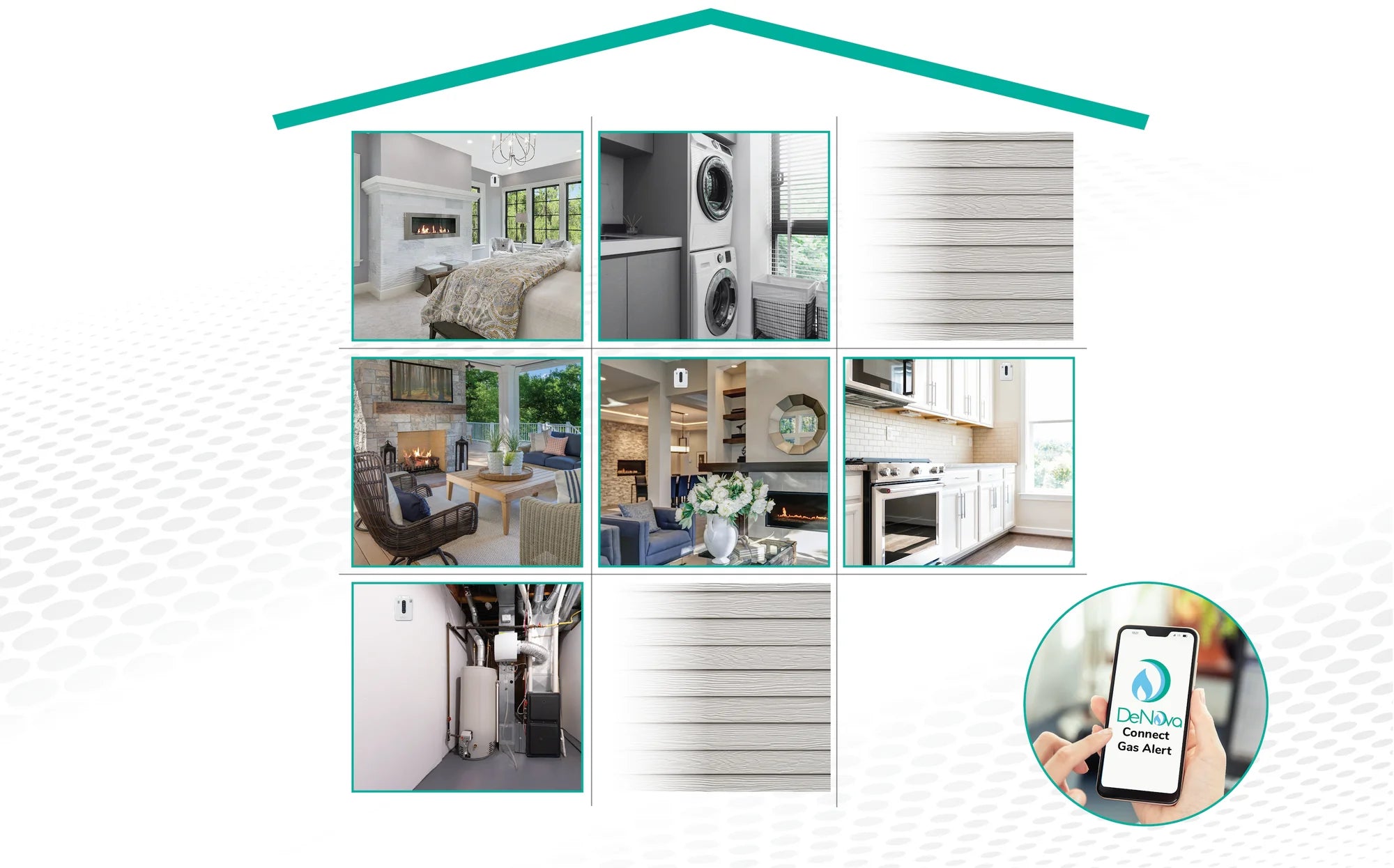 DeNova
Connect
Gas Alert